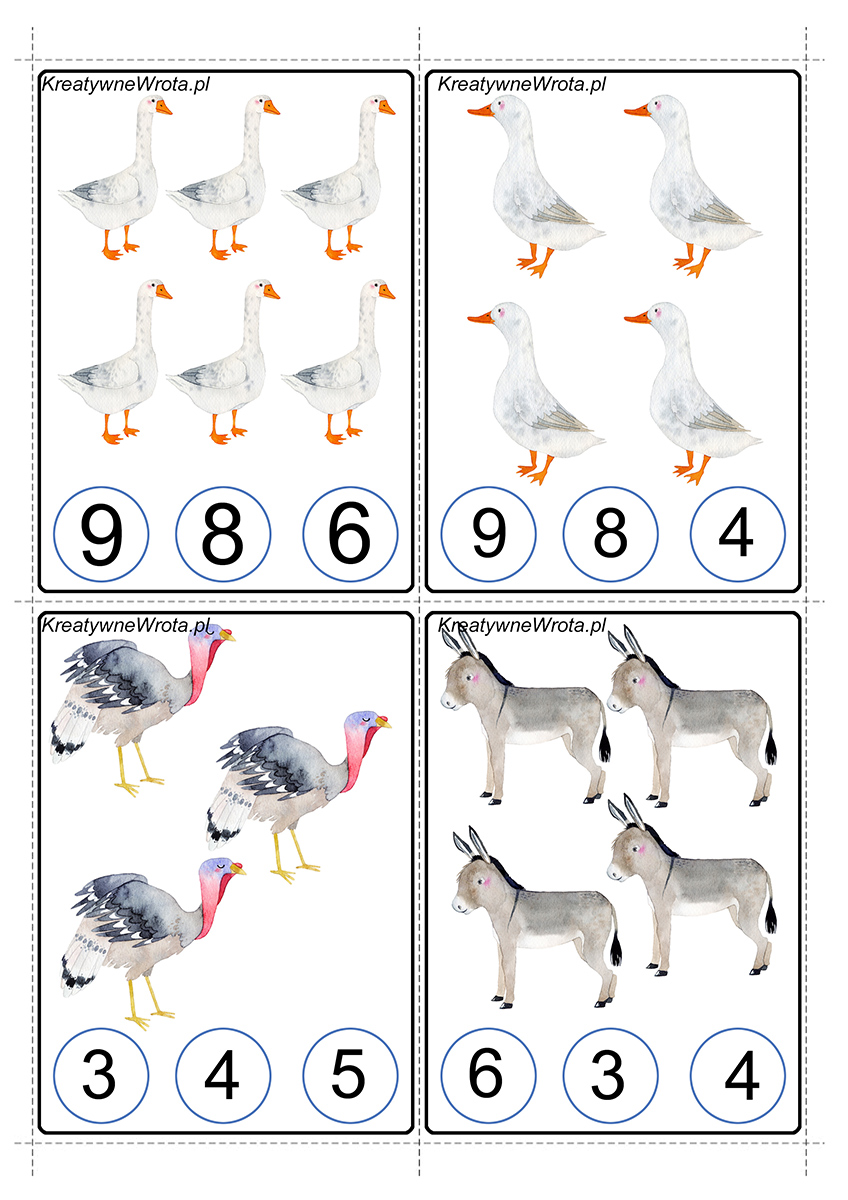 KreatywneWrota.pl

9 8 6

KreatywneWrota.pl

9 8 4

KreatywneWrota.pl

3 4 5

KreatywneWrota.pl

6 3 4